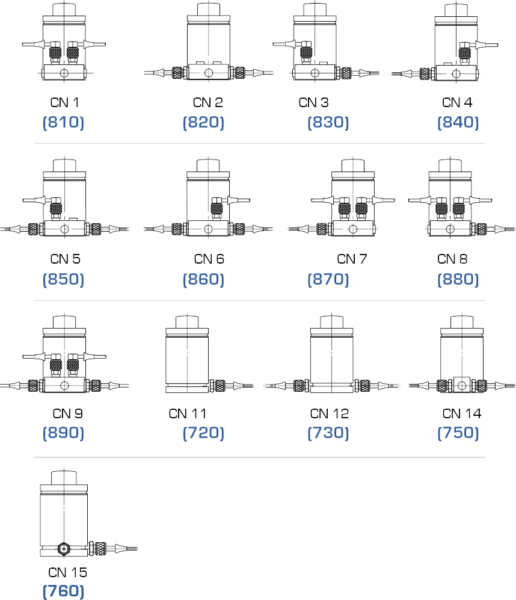 CN 1
(810)

CN 2
(820)

CN 3
(830)

CN 4
(840)

CN 5
(850)

CN 6
(860)

CN 7
(870)

CN 8
(880)

CN 9
(890)

CN 11
(720)

CN 12
(730)

CN 14
(750)

CN 15
(760)